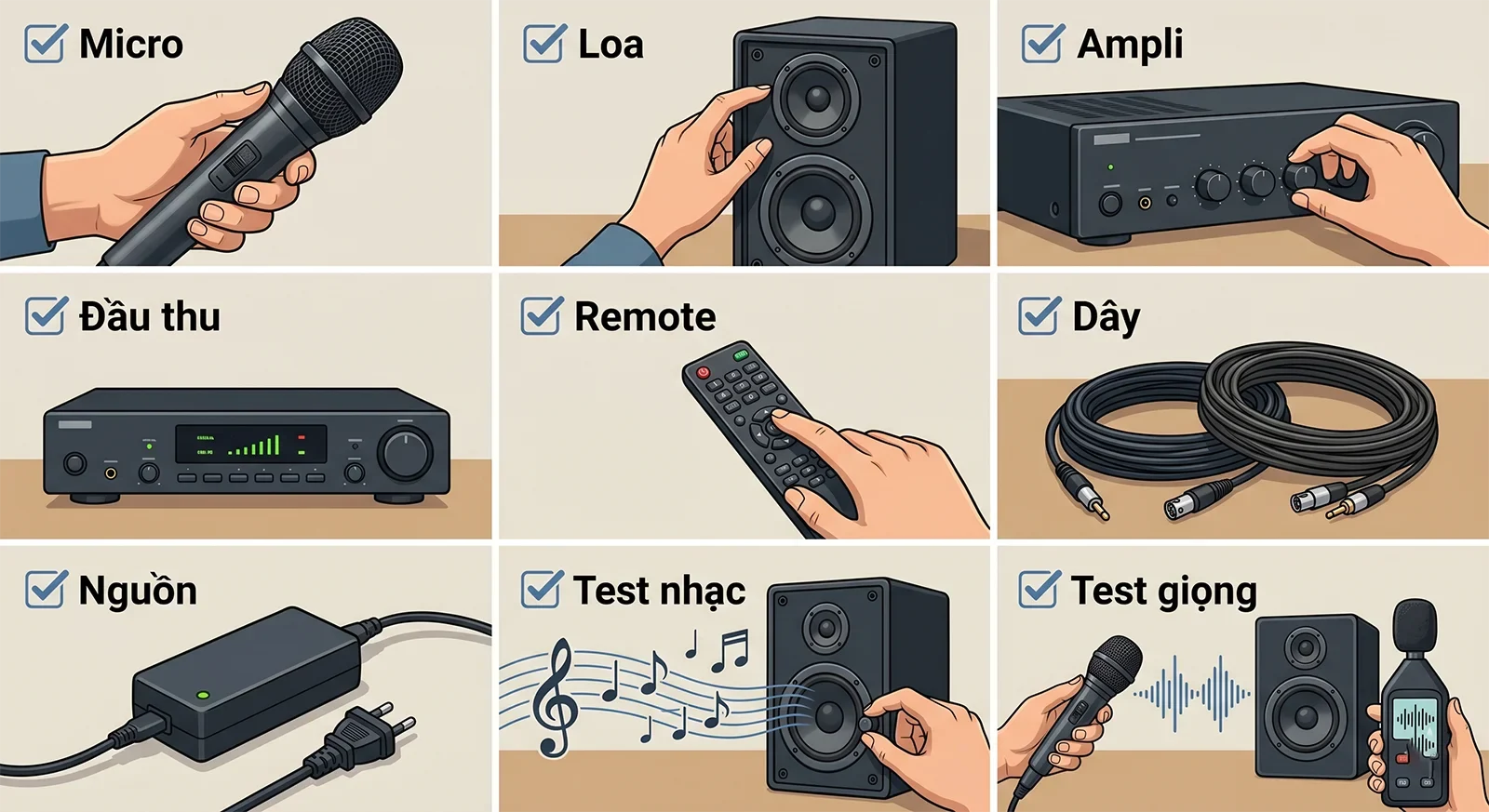 Micro

Loa

Ampli

Đầu thu

Remote

Dây

Nguồn

Test nhạc

Test giọng